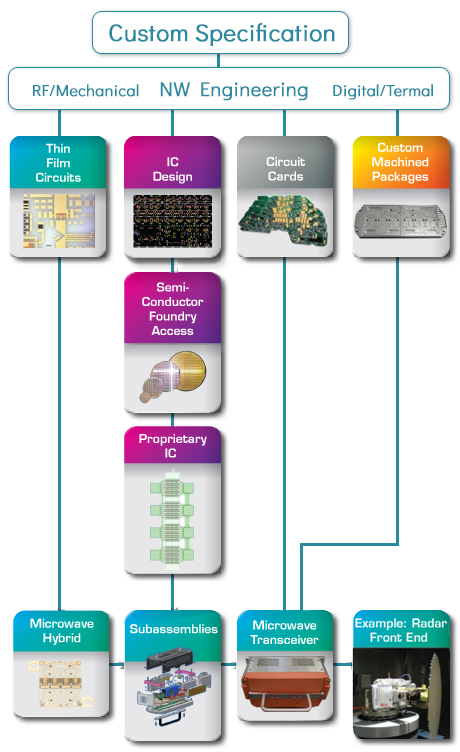 Custom Specification

RF/Mechanical NW Engineering Digital/Termal

Thin Film Circuits

IC Design

Circuit Cards

Custom Machined Packages

Semi-Conductor Foundry Access

Proprietary IC

Microwave Hybrid

Subassemblies

Microwave Transceiver

Example: Radar Front End